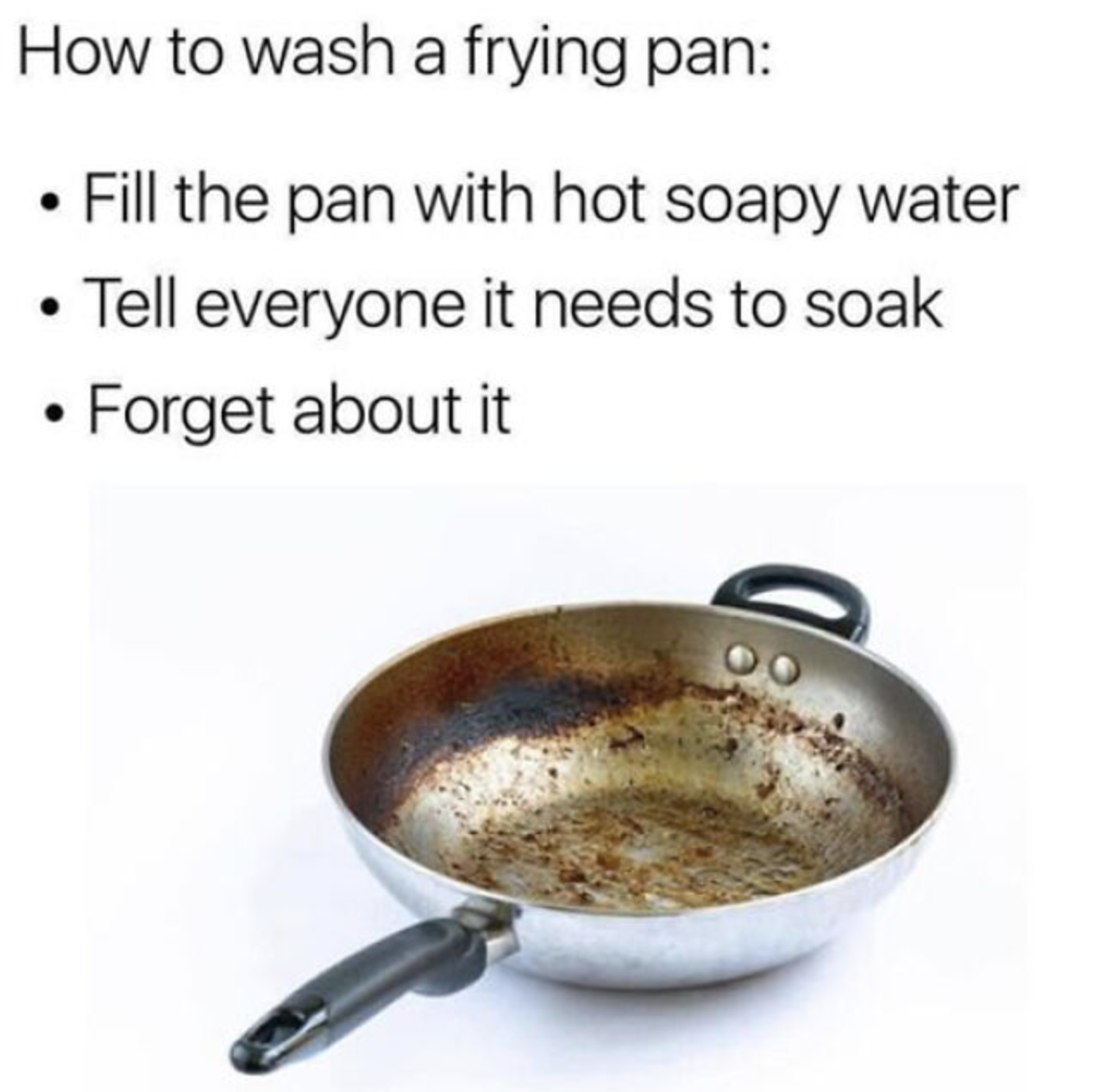 How to wash a frying pan:

• Fill the pan with hot soapy water
• Tell everyone it needs to soak
• Forget about it